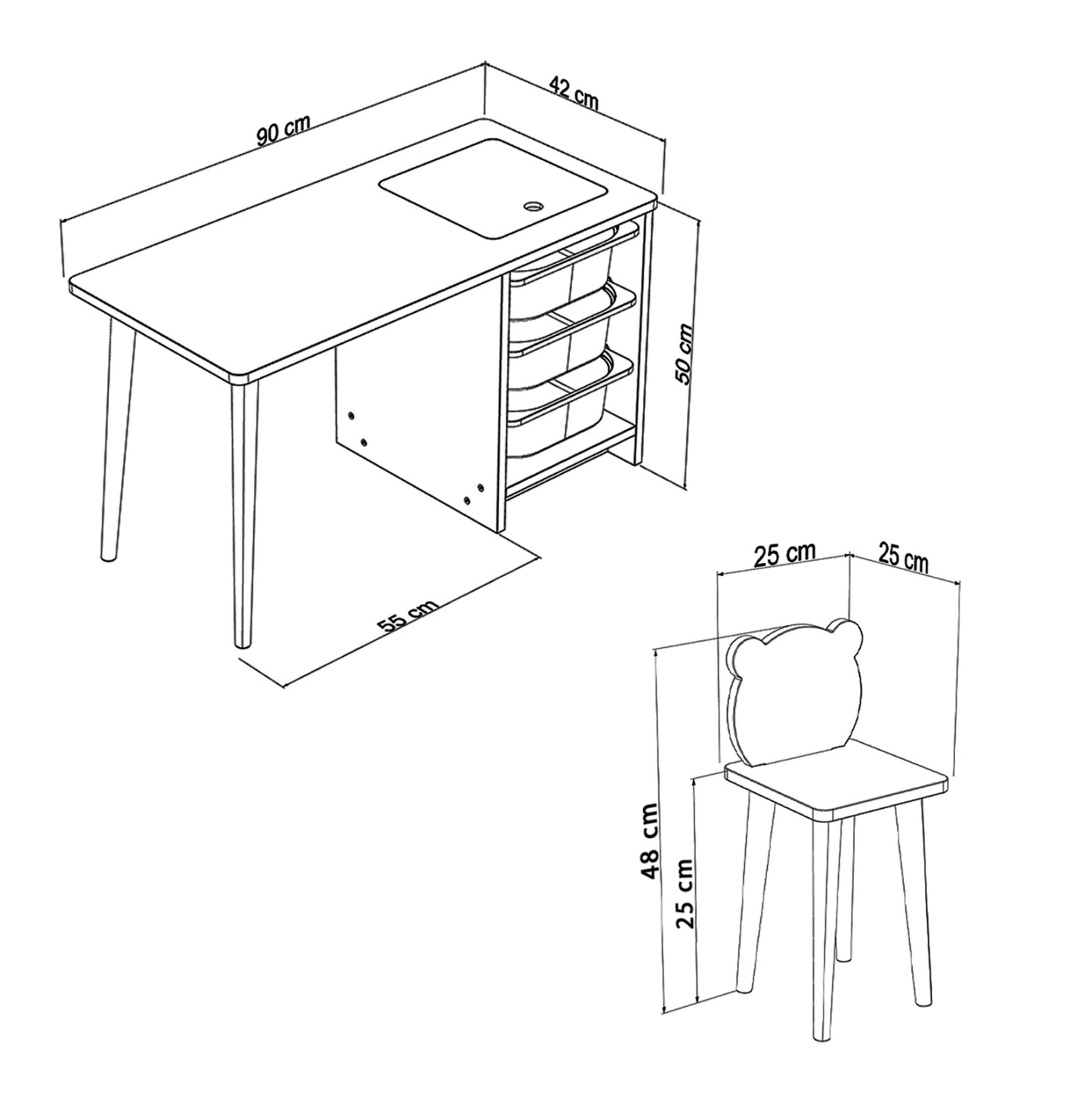 90 cm
42 cm
50 cm
55 cm
25 cm
25 cm
48 cm
25 cm